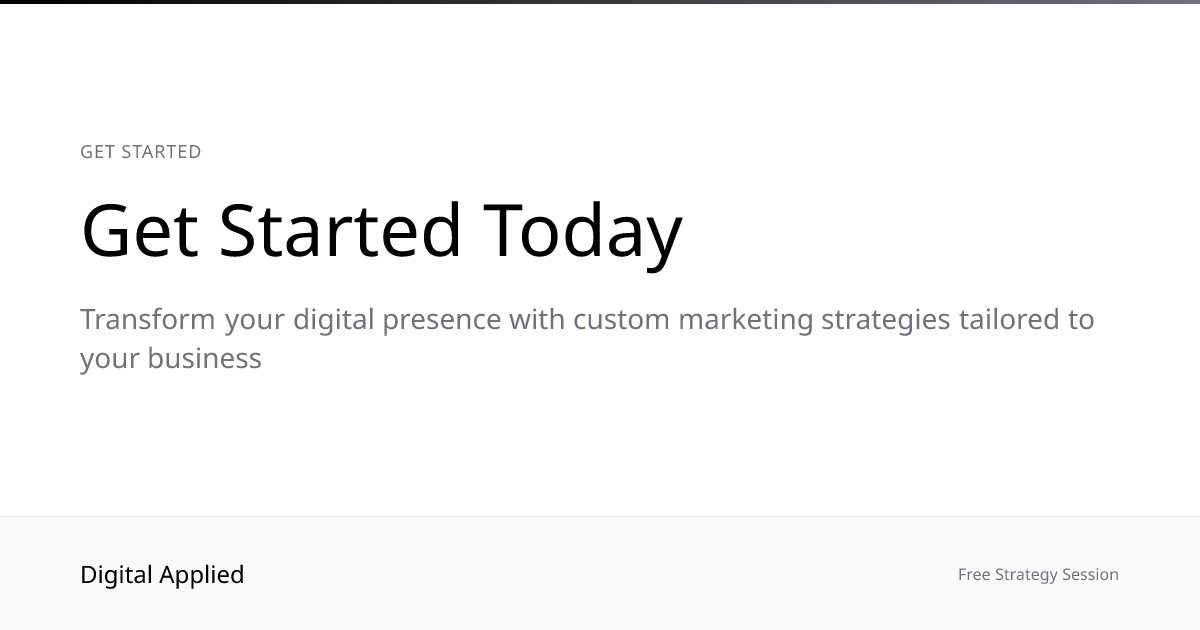 GET STARTED

Get Started Today

Transform your digital presence with custom marketing strategies tailored to your business

Digital Applied

Free Strategy Session